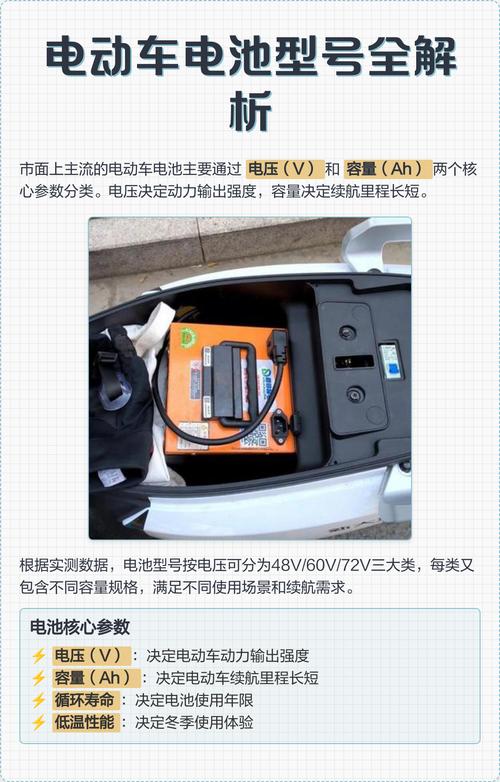 电动车电池型号全解析

市面上主流的电动车电池主要通过 电压（V） 和 容量（Ah） 两个核心参数分类。电压决定动力输出强度，容量决定续航里程长短。

根据实测数据，电池型号按电压可分为48V/60V/72V三大类，每类又包含不同容量规格，满足不同使用场景和续航需求。

电池核心参数

⚡ 电压（V）：决定电动车动力输出强度
⚡ 容量（Ah）：决定电动车续航里程长短
⚡ 循环寿命：决定电池使用年限
⚡ 低温性能：决定冬季使用体验